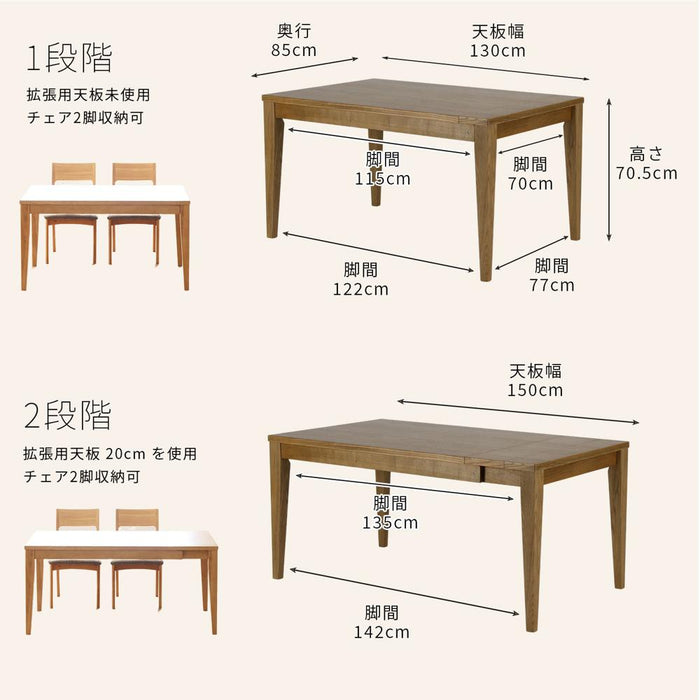 1段階

拡張用天板未使用
チェア2脚収納可

奥行
85cm

天板幅
130cm

脚間
115cm

脚間
70cm

高さ
70.5cm

脚間
122cm

脚間
77cm

2段階

拡張用天板 20cm を使用
チェア2脚収納可

天板幅
150cm

脚間
135cm

脚間
142cm