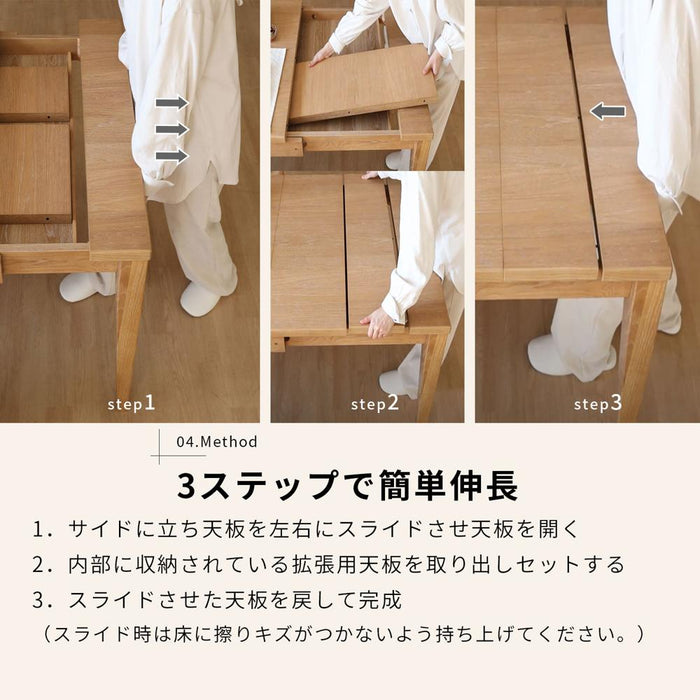 step1

step2

step3

04.Method

3ステップで簡単伸長

1．サイドに立ち天板を左右にスライドさせ天板を開く
2．内部に収納されている拡張用天板を取り出しセットする
3．スライドさせた天板を戻して完成
（スライド時は床に擦りキズがつかないよう持ち上げてください。）