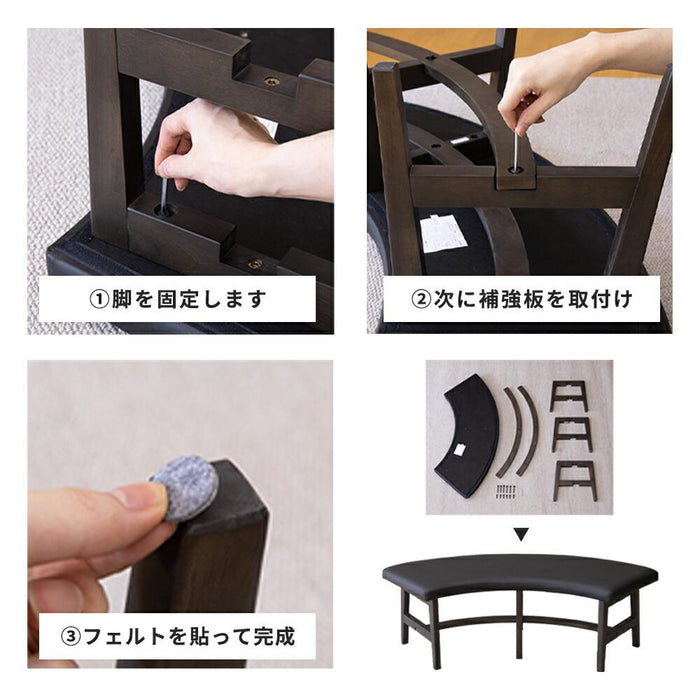 ①脚を固定します

②次に補強板を取付け

③フェルトを貼って完成