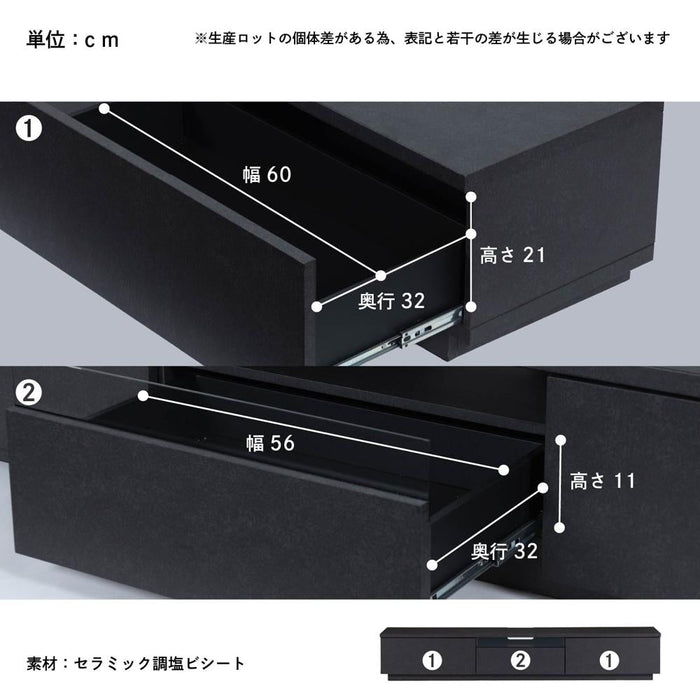 単位：cm

※生産ロットの個体差がある為、表記と若干の差が生じる場合がございます

①

幅 60

高さ 21

奥行 32

②

幅 56

高さ 11

奥行 32

素材：セラミック調塩ビシート

①

②

①