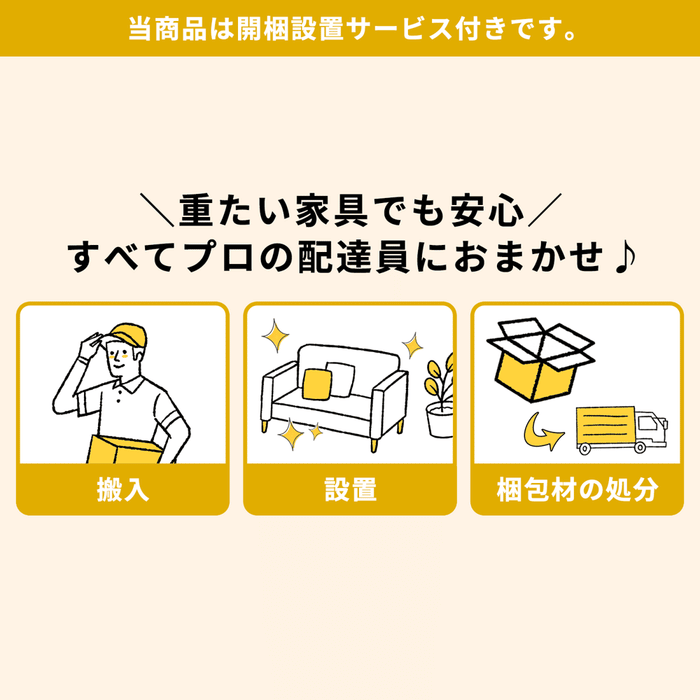 当商品は開梱設置サービス付きです。

＼重たい家具でも安心／
すべてプロの配達員におまかせ♪

搬入

設置

梱包材の処分