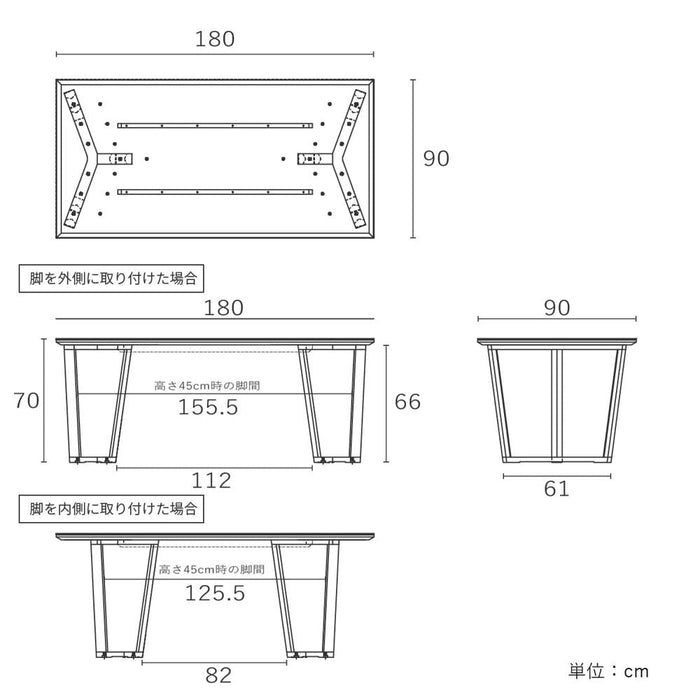 180

90

脚を外側に取り付けた場合

180

90

70

高さ45cm時の脚間

155.5

66

112

61

脚を内側に取り付けた場合

高さ45cm時の脚間

125.5

82

単位：cm