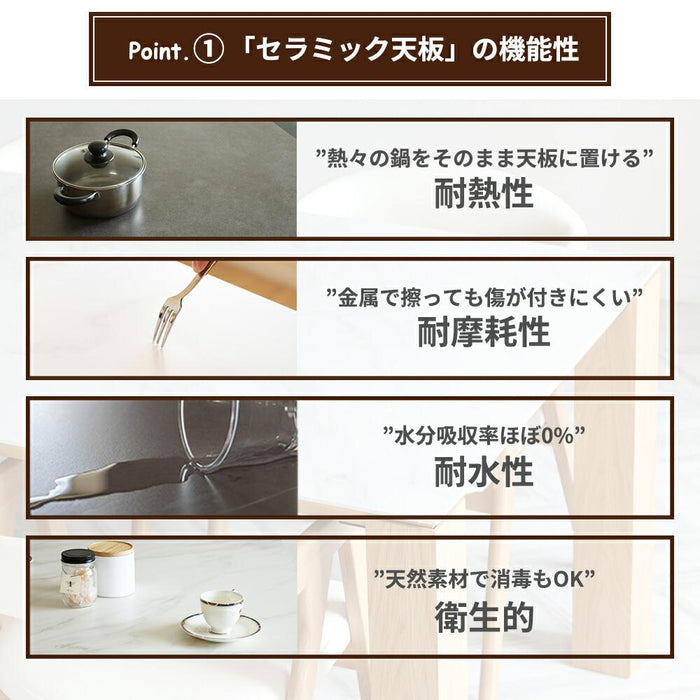 Point.① 「セラミック天板」の機能性

”熱々の鍋をそのまま天板に置ける”
耐熱性

”金属で擦っても傷が付きにくい”
耐摩耗性

”水分吸収率ほぼ0%”
耐水性

”天然素材で消毒もOK”
衛生的