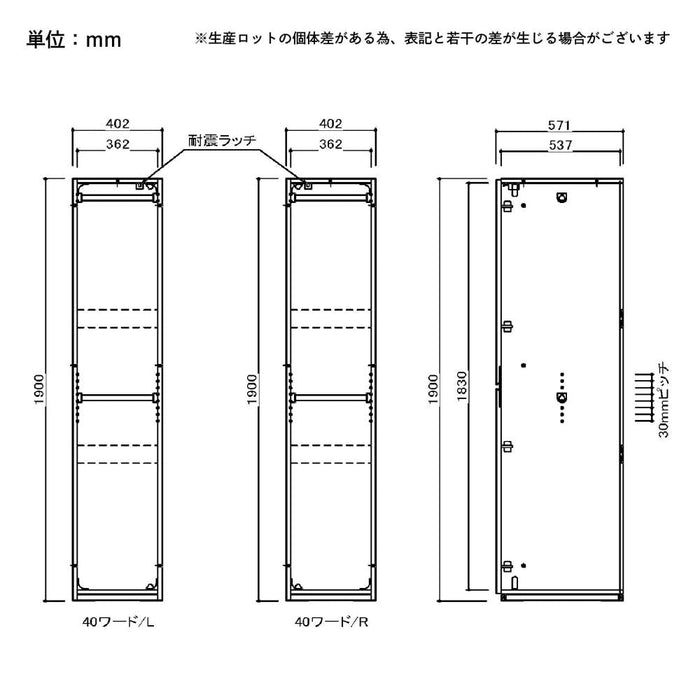 単位：mm

※生産ロットの個体差がある為、表記と若干の差が生じる場合がございます

402
362
耐震ラッチ
402
362
571
537

1900
1900
1900
1830

30mmピッチ

40ワード/L
40ワード/R