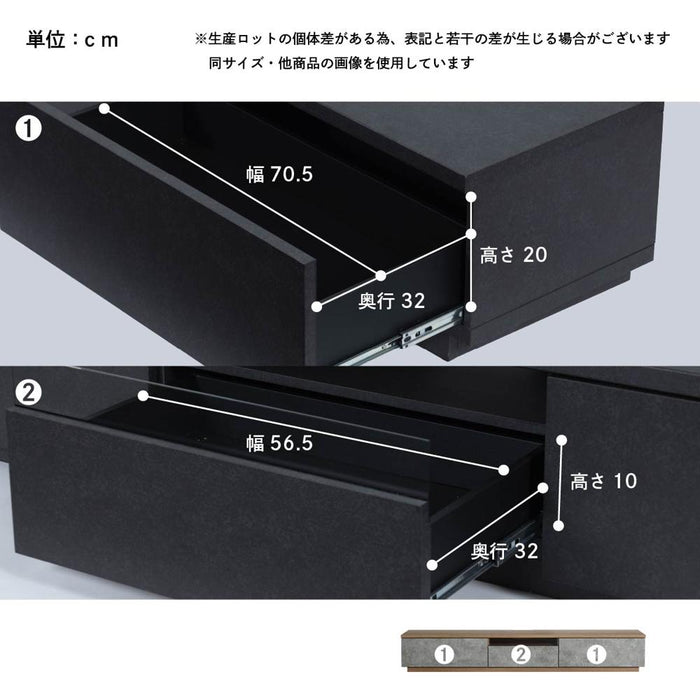 単位：cm

※生産ロットの個体差がある為、表記と若干の差が生じる場合がございます
同サイズ・他商品の画像を使用しています

①

幅 70.5

高さ 20

奥行 32

②

幅 56.5

高さ 10

奥行 32

①

②

①