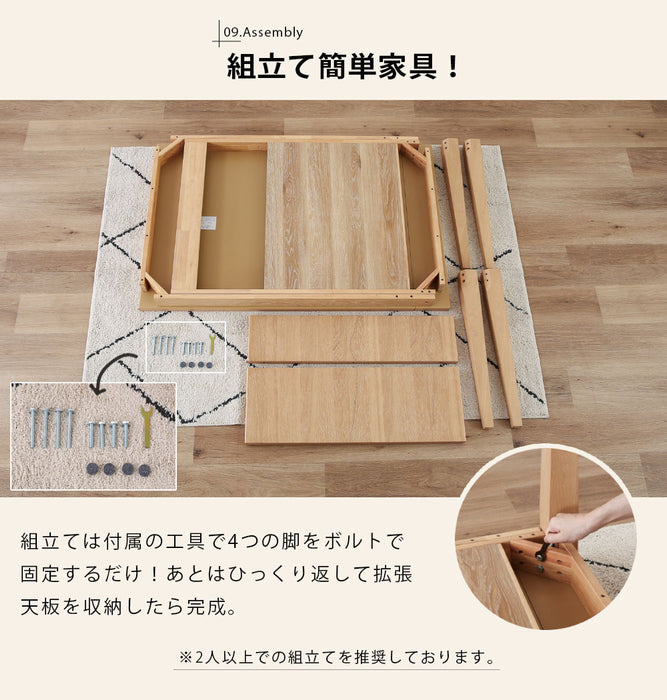 09.Assembly

組立て簡単家具！

組立ては付属の工具で4つの脚をボルトで固定するだけ！あとはひっくり返して拡張天板を収納したら完成。

※2人以上での組立てを推奨しております。