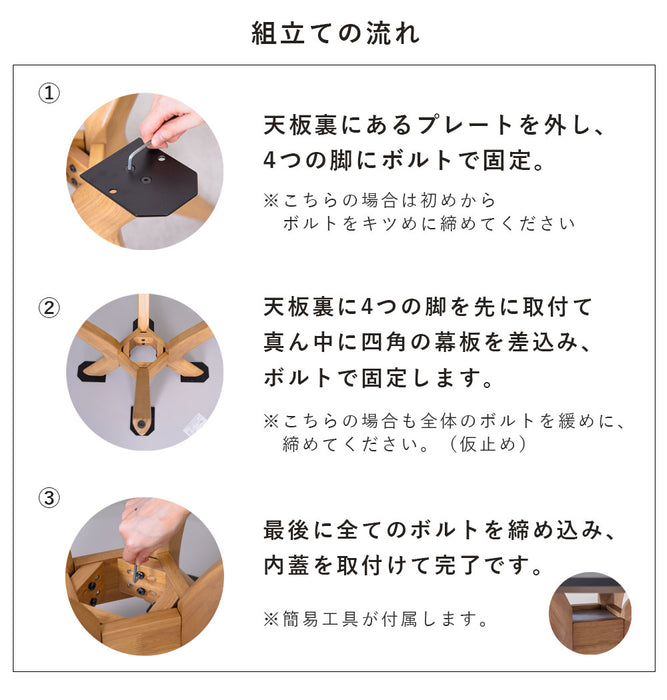 組立ての流れ

①

天板裏にあるプレートを外し、4つの脚にボルトで固定。

※こちらの場合は初めから
ボルトをキツめに締めてください

②

天板裏に4つの脚を先に取付て真ん中に四角の幕板を差込み、ボルトで固定します。

※こちらの場合も全体のボルトを緩めに、
締めてください。（仮止め）

③

最後に全てのボルトを締め込み、内蓋を取付けて完了です。

※簡易工具が付属します。