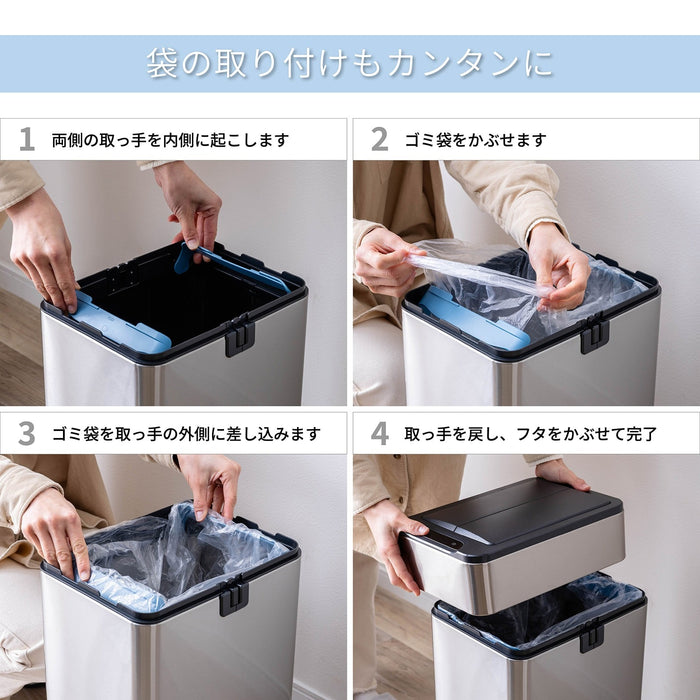 袋の取り付けもカンタンに

1 両側の取っ手を内側に起こします

2 ゴミ袋をかぶせます

3 ゴミ袋を取っ手の外側に差し込みます

4 取っ手を戻し、フタをかぶせて完了