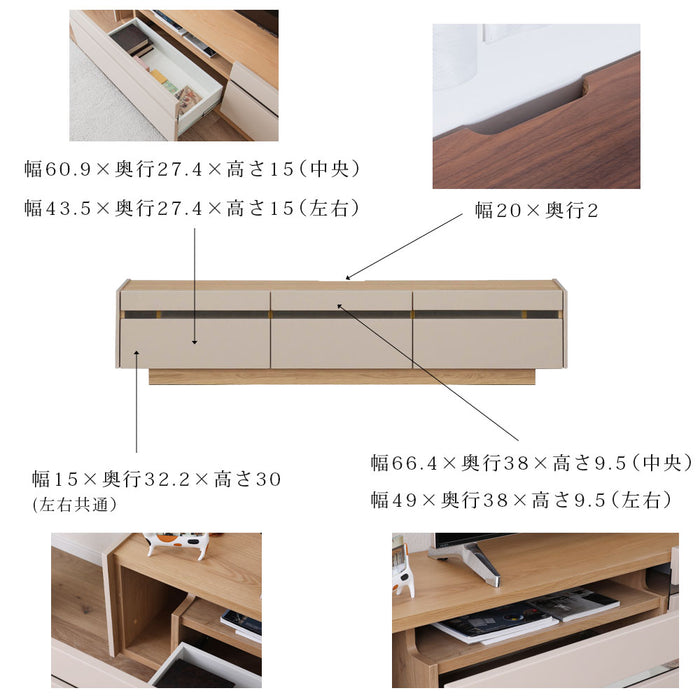 幅60.9×奥行27.4×高さ15(中央)

幅43.5×奥行27.4×高さ15(左右)

幅20×奥行2

幅15×奥行32.2×高さ30
(左右共通)

幅66.4×奥行38×高さ9.5(中央)

幅49×奥行38×高さ9.5(左右)