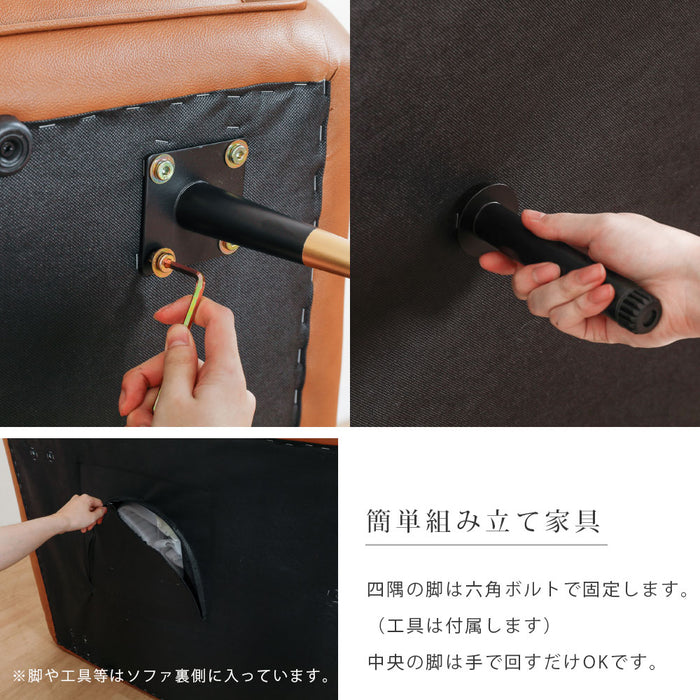 ※脚や工具等はソファ裏側に入っています。

簡単組み立て家具

四隅の脚は六角ボルトで固定します。
（工具は付属します）
中央の脚は手で回すだけOKです。