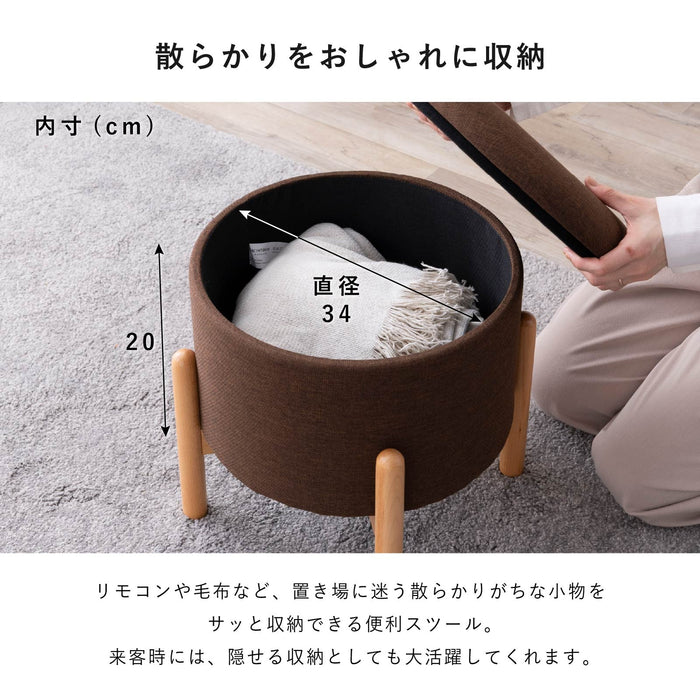 散らかりをおしゃれに収納

内寸（cm）

直径
34

20

リモコンや毛布など、置き場に迷う散らかりがちな小物を
サッと収納できる便利スツール。
来客時には、隠せる収納としても大活躍してくれます。